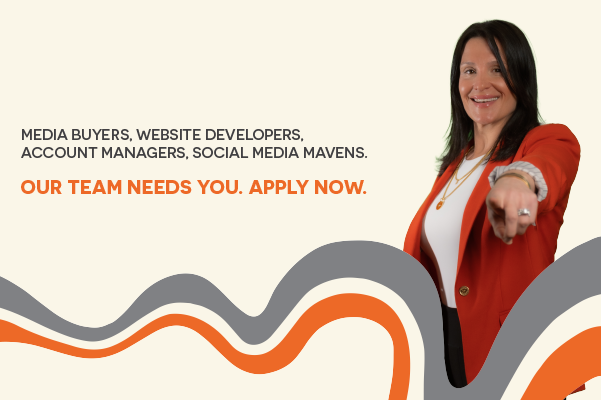 MEDIA BUYERS, WEBSITE DEVELOPERS, ACCOUNT MANAGERS, SOCIAL MEDIA MAVENS.

OUR TEAM NEEDS YOU. APPLY NOW.