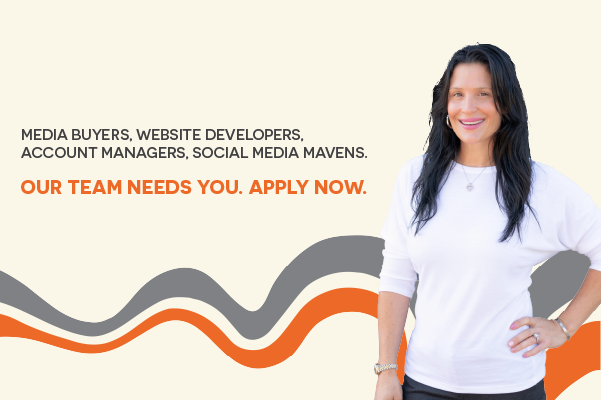 MEDIA BUYERS, WEBSITE DEVELOPERS, ACCOUNT MANAGERS, SOCIAL MEDIA MAVENS.

OUR TEAM NEEDS YOU. APPLY NOW.